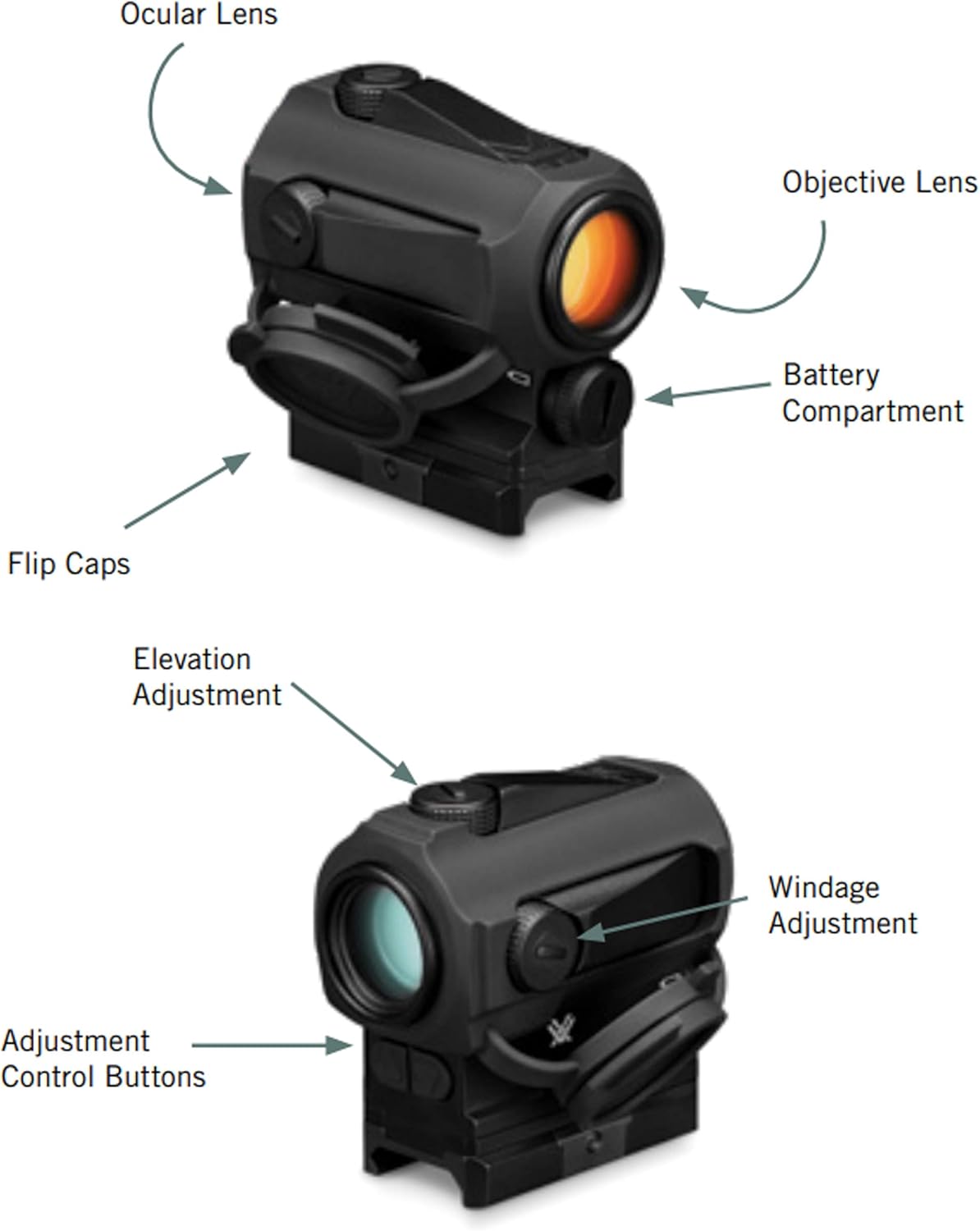 Ocular Lens

Objective Lens

Battery Compartment

Flip Caps

Elevation Adjustment

Windage Adjustment

Adjustment Control Buttons